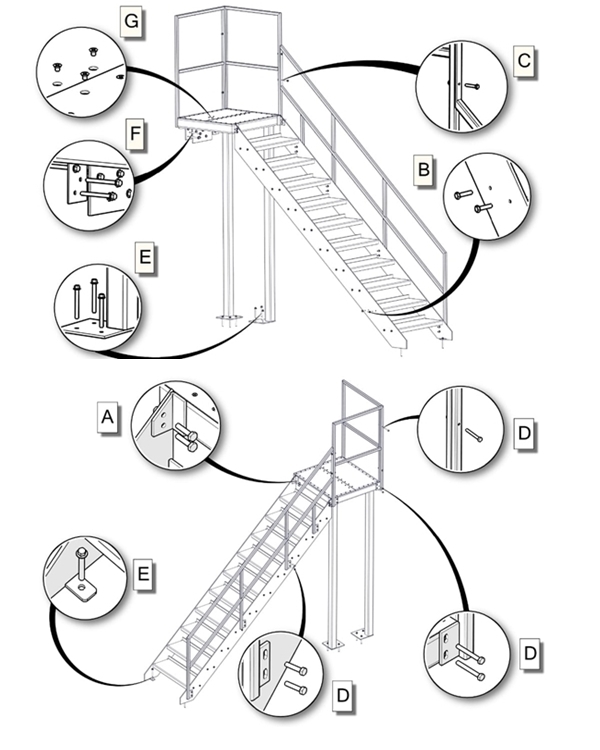 G

C

F

B

E

A

D

E

D

D